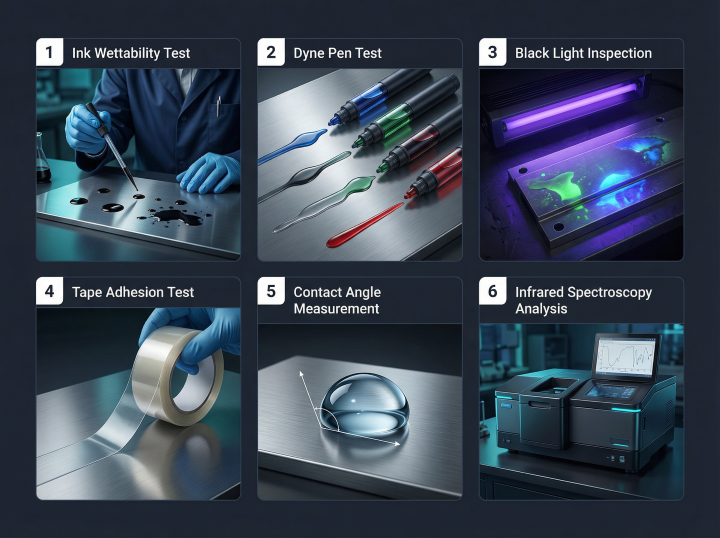 1 Ink Wettability Test

2 Dyne Pen Test

3 Black Light Inspection

4 Tape Adhesion Test

5 Contact Angle Measurement

6 Infrared Spectroscopy Analysis